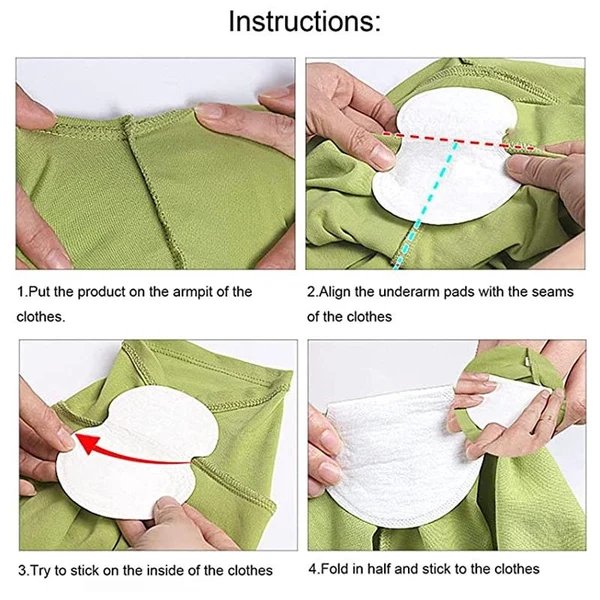 Instructions:

1.Put the product on the armpit of the clothes.

2.Align the underarm pads with the seams of the clothes

3.Try to stick on the inside of the clothes

4.Fold in half and stick to the clothes