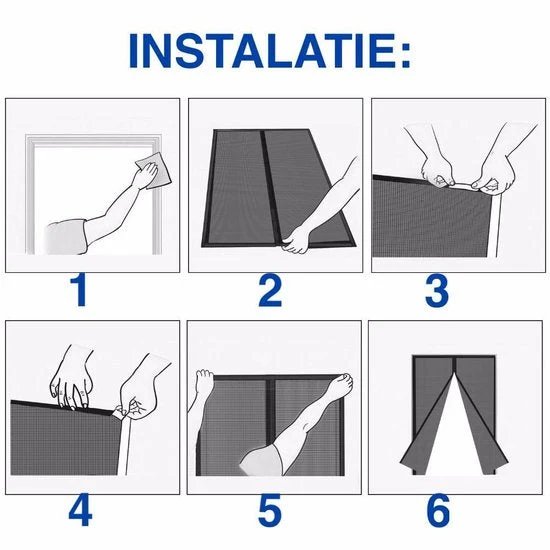 INSTALATIE:

1

2

3

4

5

6