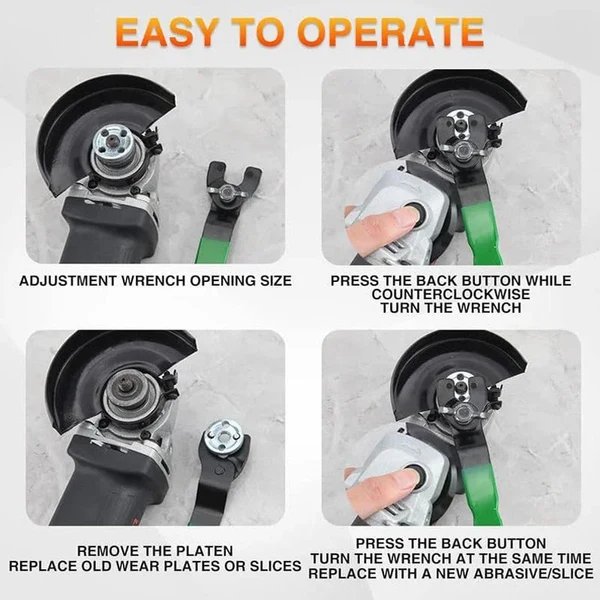 EASY TO OPERATE

ADJUSTMENT WRENCH OPENING SIZE

PRESS THE BACK BUTTON WHILE COUNTERCLOCKWISE TURN THE WRENCH

REMOVE THE PLATEN
REPLACE OLD WEAR PLATES OR SLICES

PRESS THE BACK BUTTON
TURN THE WRENCH AT THE SAME TIME
REPLACE WITH A NEW ABRASIVE/SLICE