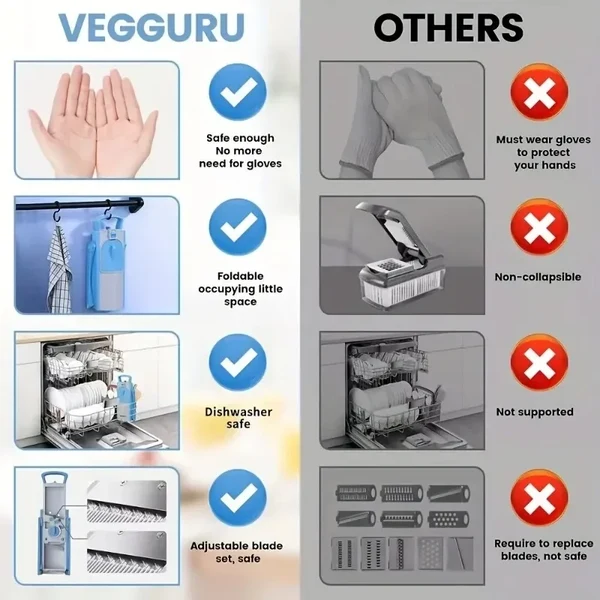 VEGGURU

Safe enough
No more
need for gloves

Foldable
occupying little
space

Dishwasher
safe

Adjustable blade
set, safe

OTHERS

Must wear gloves
to protect
your hands

Non-collapsible

Not supported

Require to replace
blades, not safe