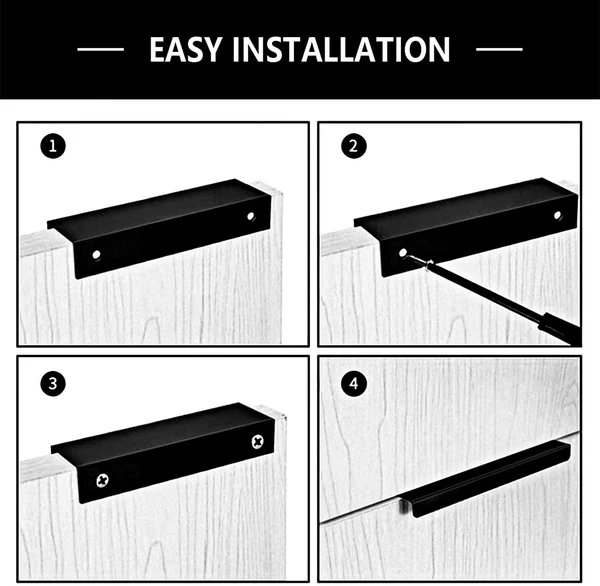 EASY INSTALLATION

1

2

3

4