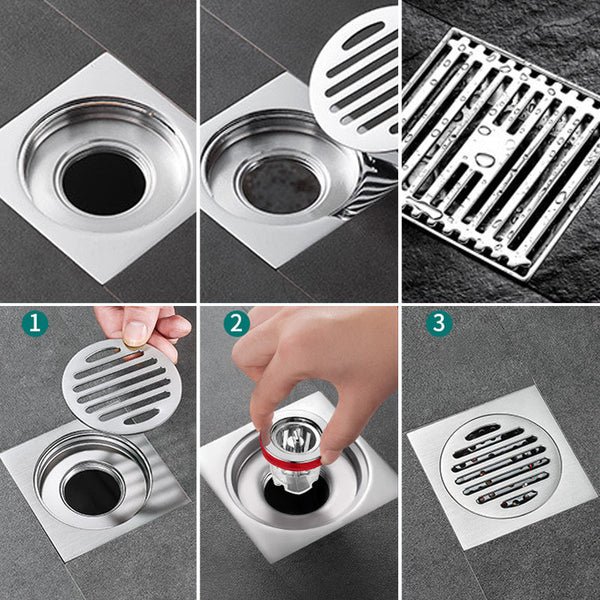 1

2

3