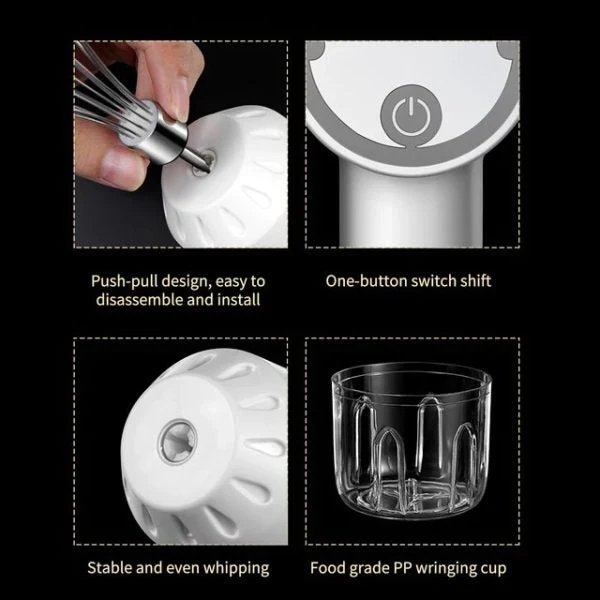 Push-pull design, easy to disassemble and install

One-button switch shift

Stable and even whipping

Food grade PP wringing cup