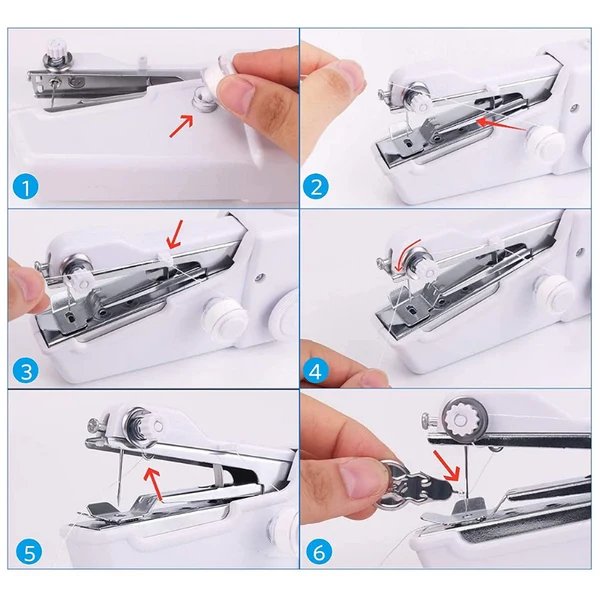 1
2
3
4
5
6